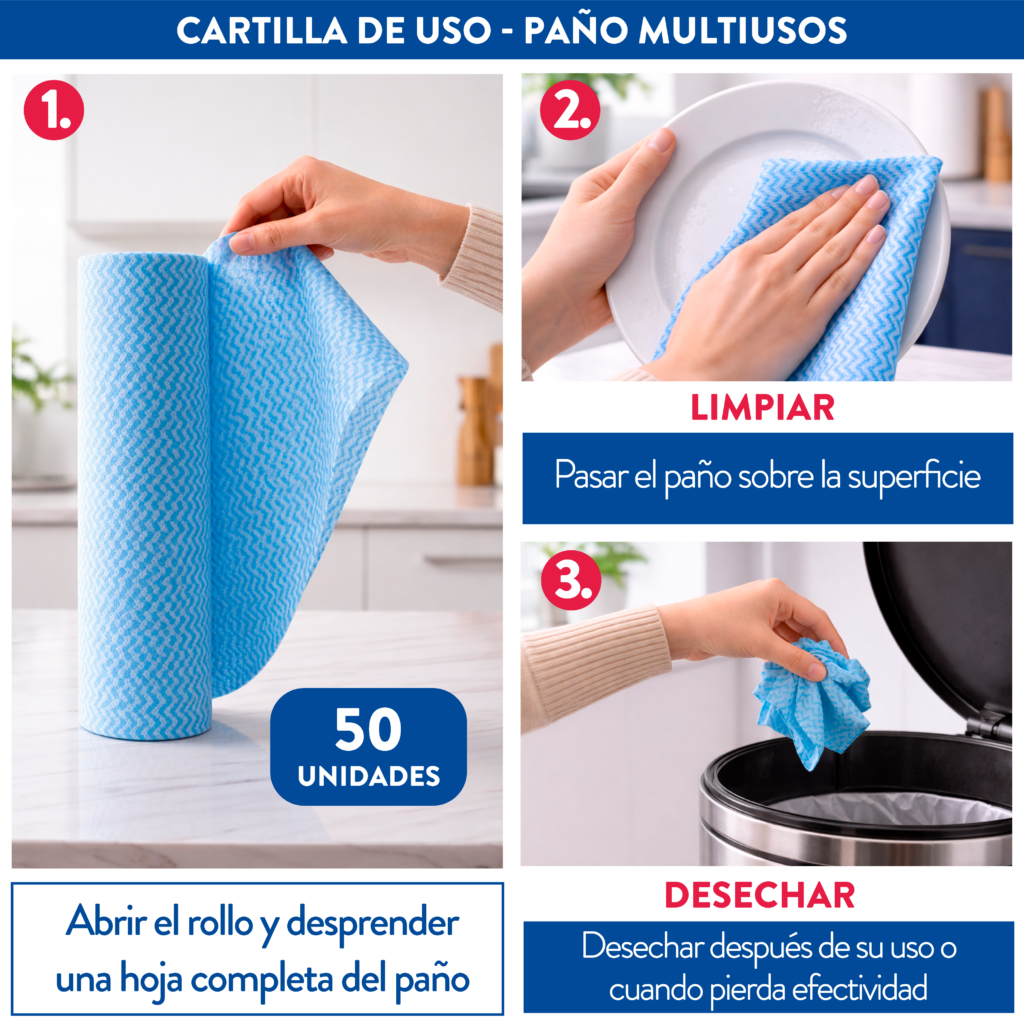 CARTILLA DE USO - PAÑO MULTIUSOS

1.

50
UNIDADES

Abrir el rollo y desprender una hoja completa del paño

2.

LIMPIAR

Pasar el paño sobre la superficie

3.

DESECHAR

Desechar después de su uso o cuando pierda efectividad