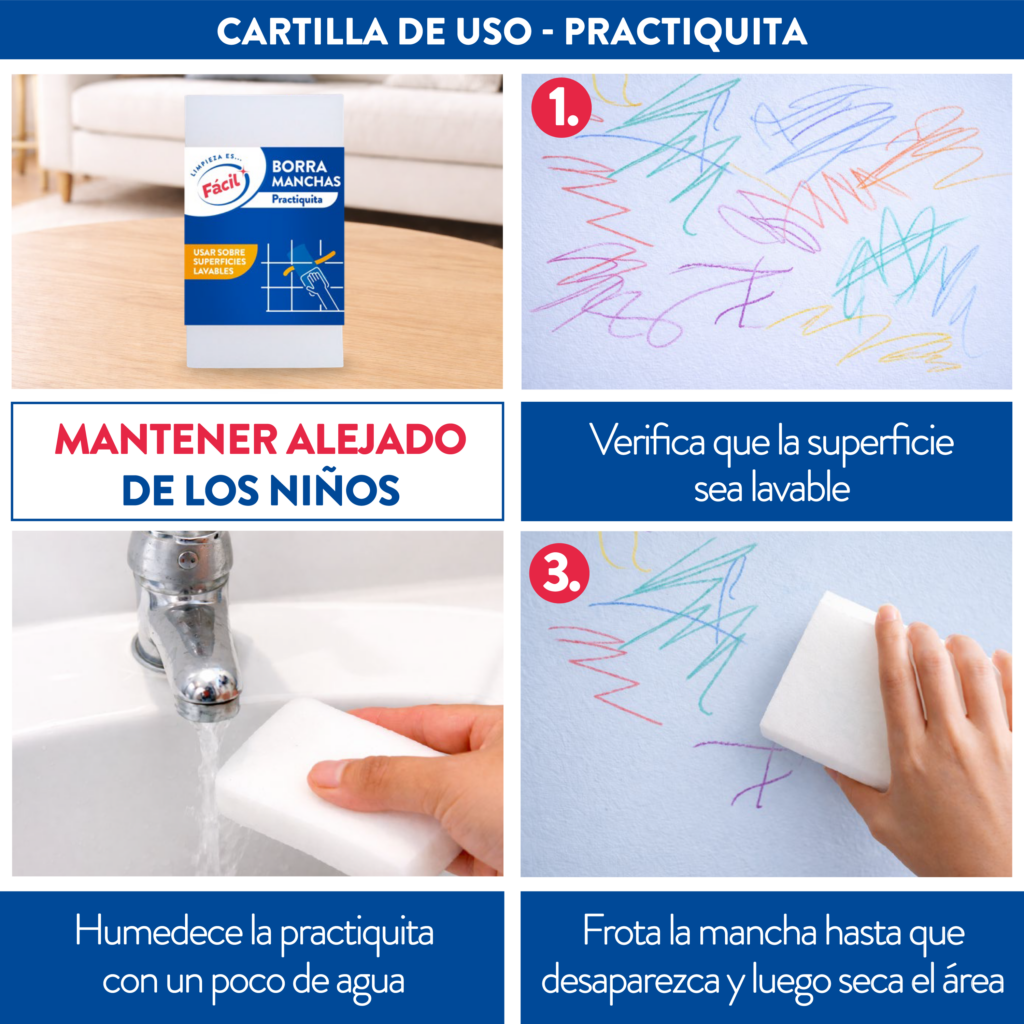 CARTILLA DE USO - PRACTIQUITA

LIMPIEZA ES... Fácil

BORRA MANCHAS

Practiquita

USAR SOBRE SUPERFICIES LAVABLES

1.

MANTENER ALEJADO DE LOS NIÑOS

Verifica que la superficie sea lavable

3.

Humedece la practiquita con un poco de agua

Frota la mancha hasta que desaparezca y luego seca el área